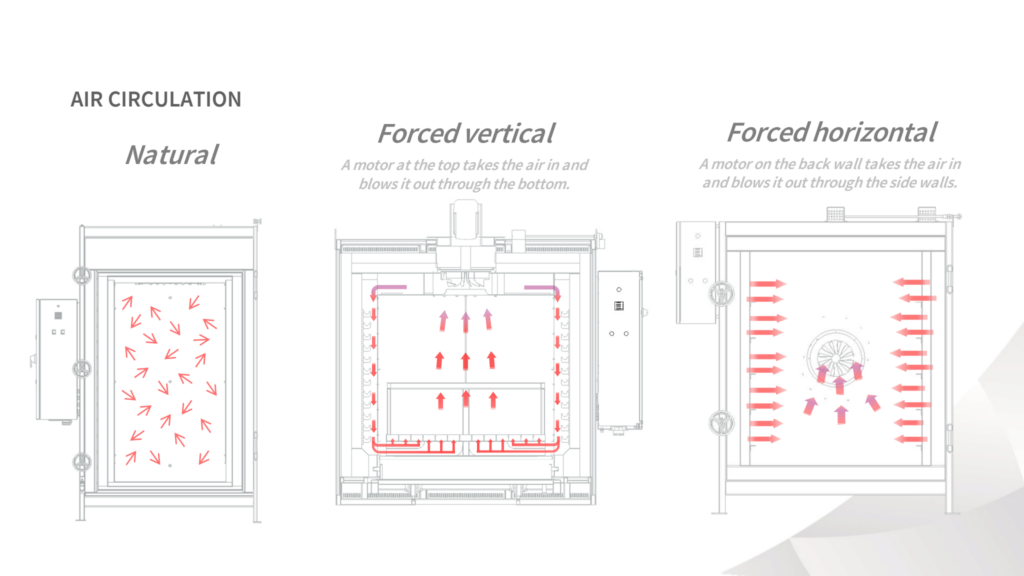 AIR CIRCULATION

Natural

Forced vertical

A motor at the top takes the air in and blows it out through the bottom.

Forced horizontal

A motor on the back wall takes the air in and blows it out through the side walls.